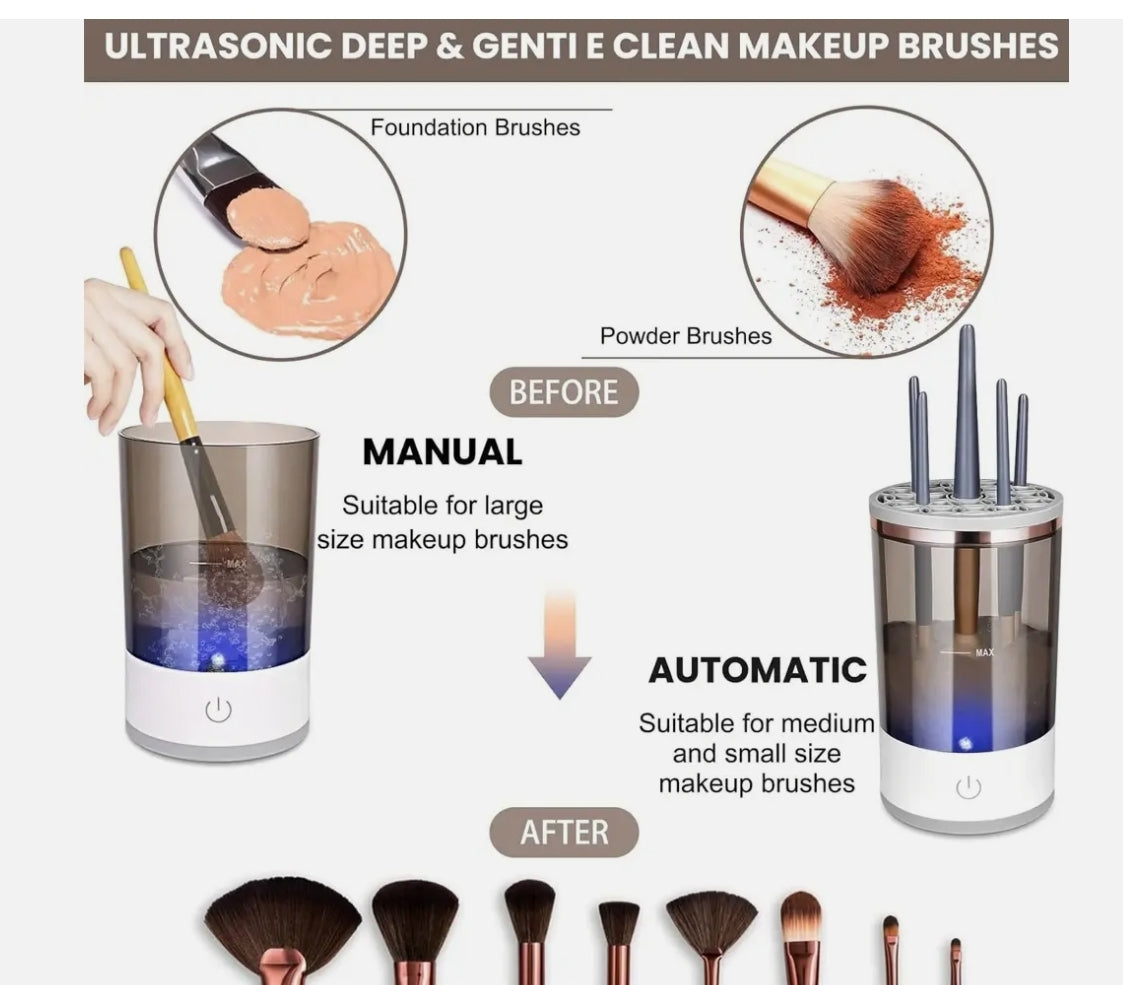 ULTRASONIC DEEP & GENTI E CLEAN MAKEUP BRUSHES

Foundation Brushes

Powder Brushes

BEFORE

MANUAL

Suitable for large size makeup brushes

MAX

AUTOMATIC

Suitable for medium and small size makeup brushes

MAX

AFTER