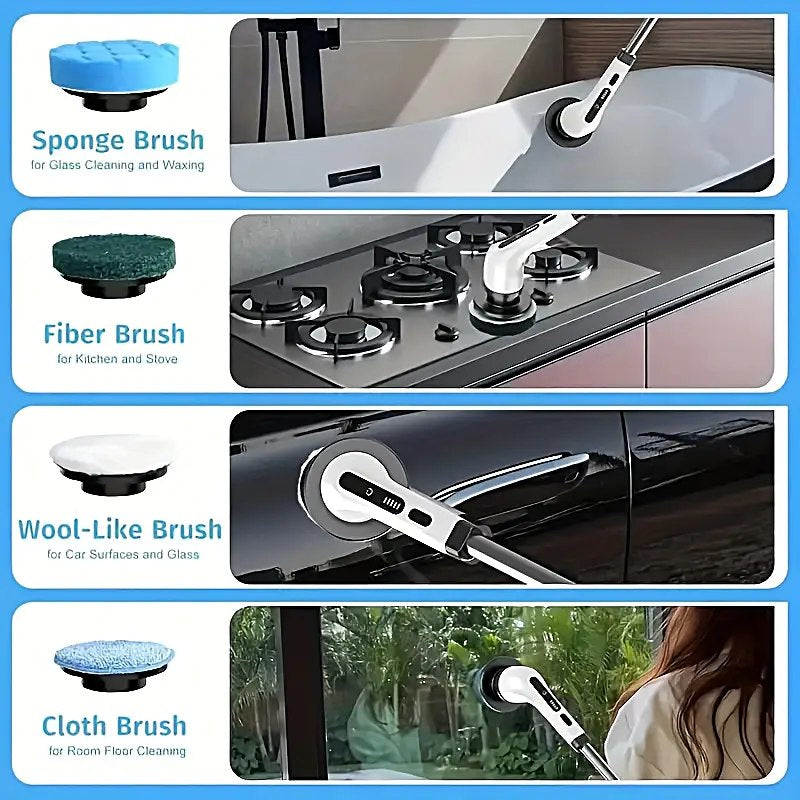 Sponge Brush
for Glass Cleaning and Waxing

Fiber Brush
for Kitchen and Stove

Wool-Like Brush
for Car Surfaces and Glass

Cloth Brush
for Room Floor Cleaning